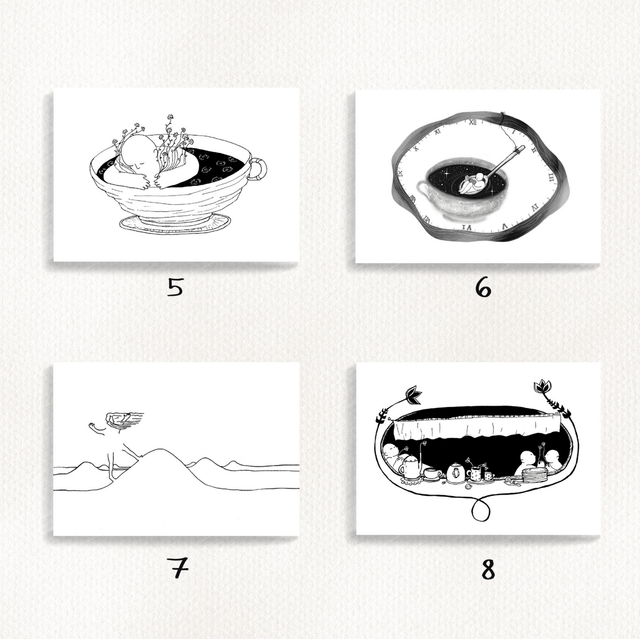 5

6

7

8