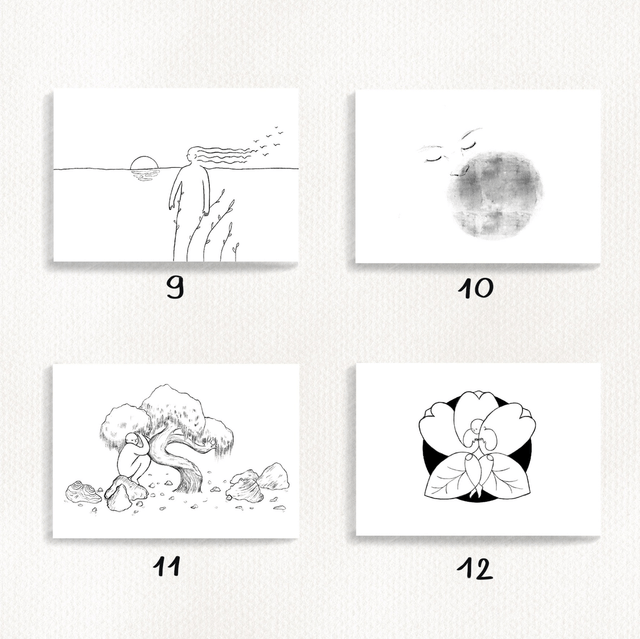 9

10

11

12